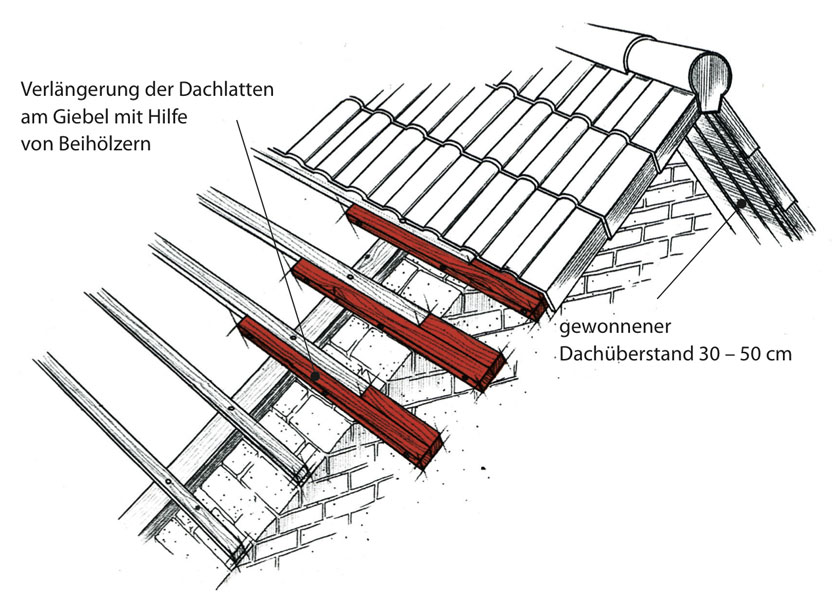 Verlängerung der Dachlatten am Giebel mit Hilfe von Beihölzern

gewonnener Dachüberstand 30 – 50 cm