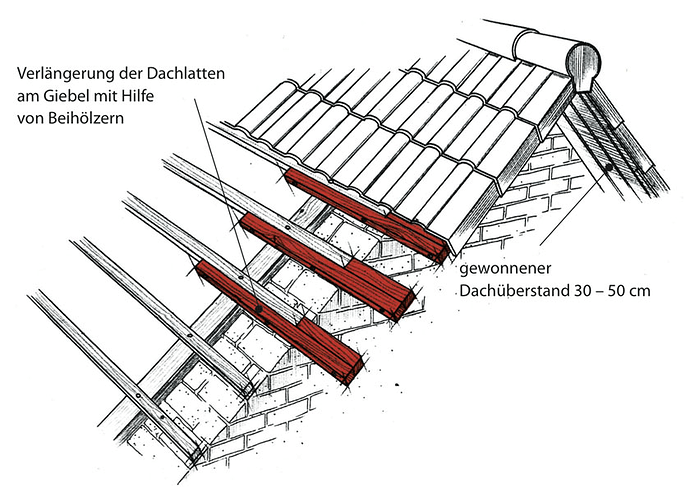 Verlängerung der Dachlatten am Giebel mit Hilfe von Beihölzern

gewonnener Dachüberstand 30 – 50 cm